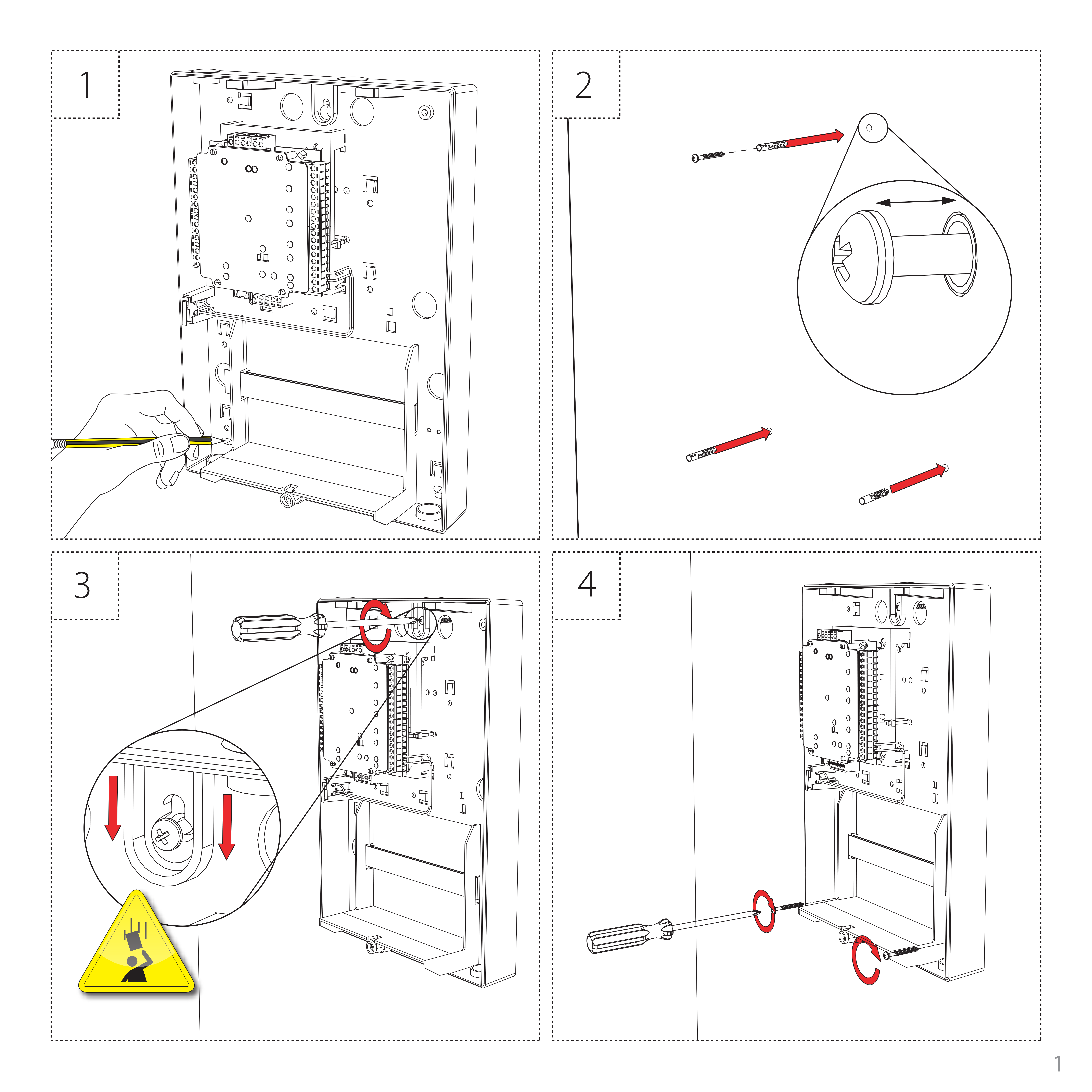 1

2

3

4

1